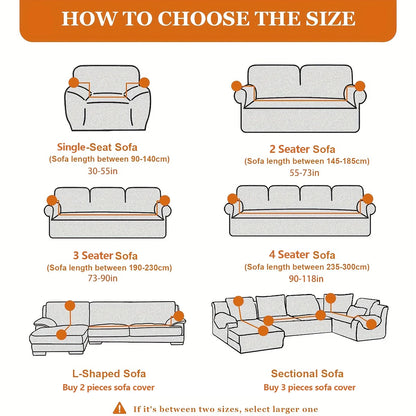 HOW TO CHOOSE THE SIZE

Single-Seat Sofa
(Sofa length between 90-140cm)
30-55in

2 Seater Sofa
(Sofa length between 145-185cm)
55-73in

3 Seater Sofa
(Sofa length between 190-230cm)
73-90in

4 Seater Sofa
(Sofa length between 235-300cm)
90-118in

L-Shaped Sofa
Buy 2 pieces sofa cover

Sectional Sofa
Buy 3 pieces sofa cover

If it's between two sizes, select larger one