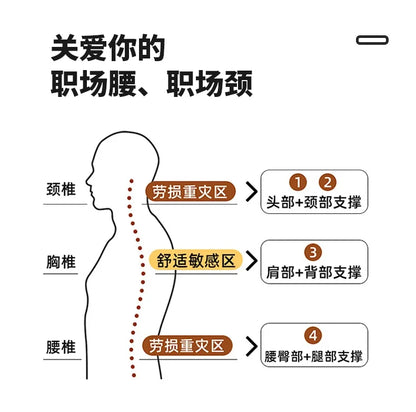 关爱你的
职场腰、职场颈

颈椎
劳损重灾区
1 2
头部+颈部支撑

胸椎
舒适敏感区
3
肩部+背部支撑

腰椎
劳损重灾区
4
腰臀部+腿部支撑