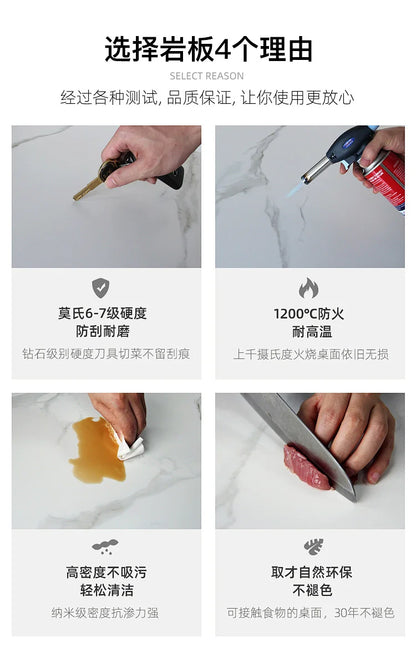 选择岩板4个理由

SELECT REASON

经过各种测试, 品质保证, 让你使用更放心

莫氏6-7级硬度
防刮耐磨

钻石级别硬度刀具切菜不留刮痕

1200°C防火
耐高温

上千摄氏度火烧桌面依旧无损

高密度不吸污
轻松清洁

纳米级密度抗渗力强

取才自然环保
不褪色

可接触食物的桌面，30年不褪色