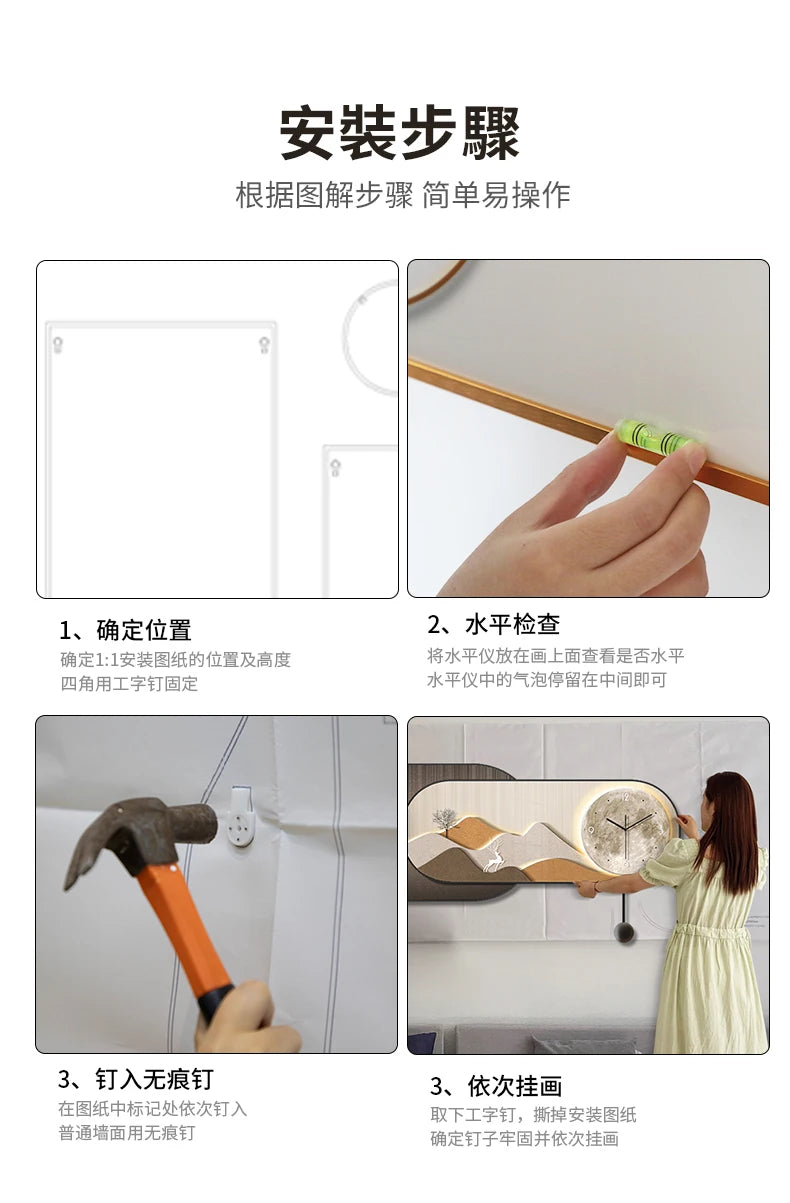 安装步骤

根据图解步骤 简单易操作

1、确定位置

确定1:1安装图纸的位置及高度
四角用工字钉固定

2、水平检查

将水平仪放在画上面查看是否水平
水平仪中的气泡停留在中间即可

3、钉入无痕钉

在图纸中标记处依次钉入
普通墙面用无痕钉

3、依次挂画

取下工字钉，撕掉安装图纸
确定钉子牢固并依次挂画