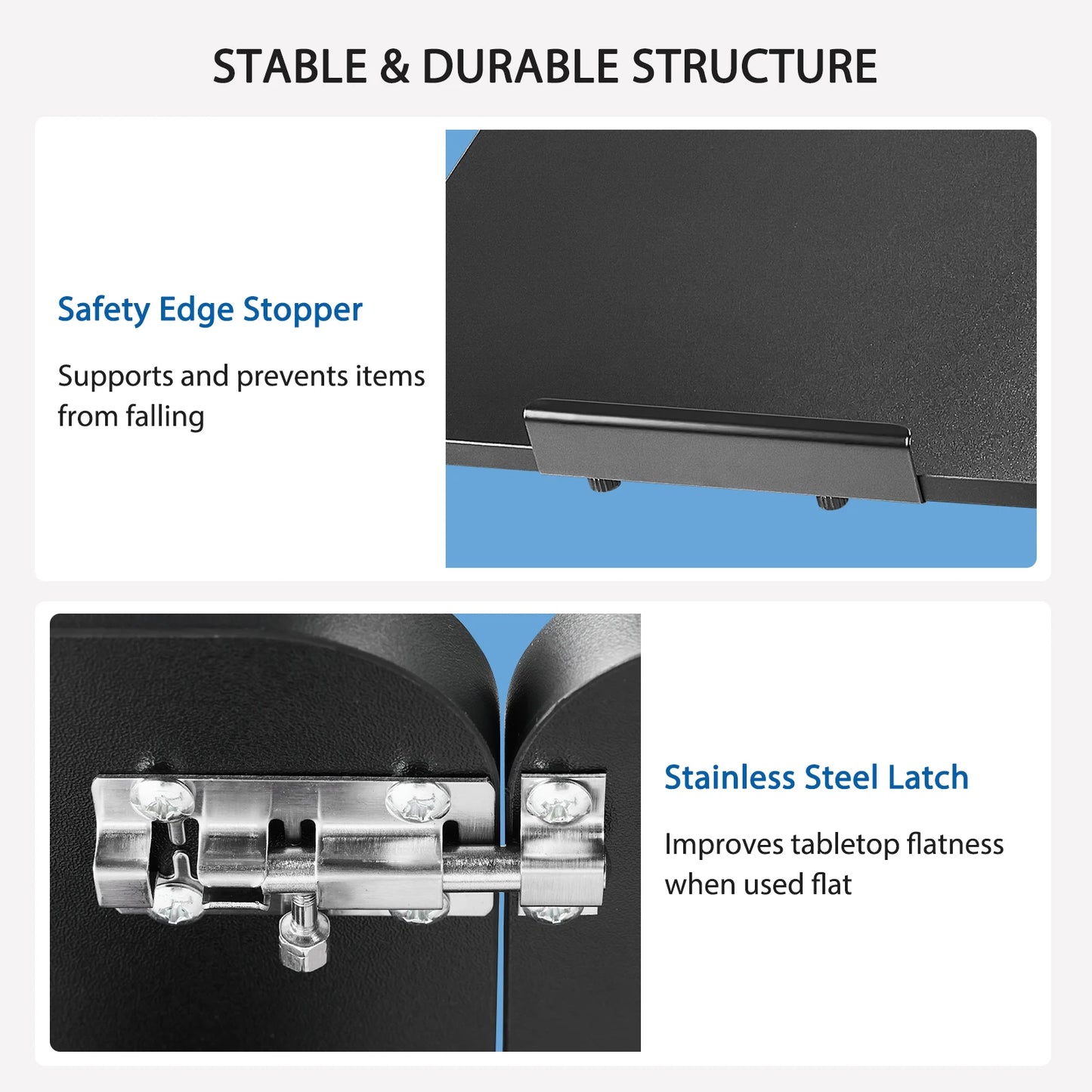 STABLE & DURABLE STRUCTURE

Safety Edge Stopper

Supports and prevents items from falling

Stainless Steel Latch

Improves tabletop flatness when used flat