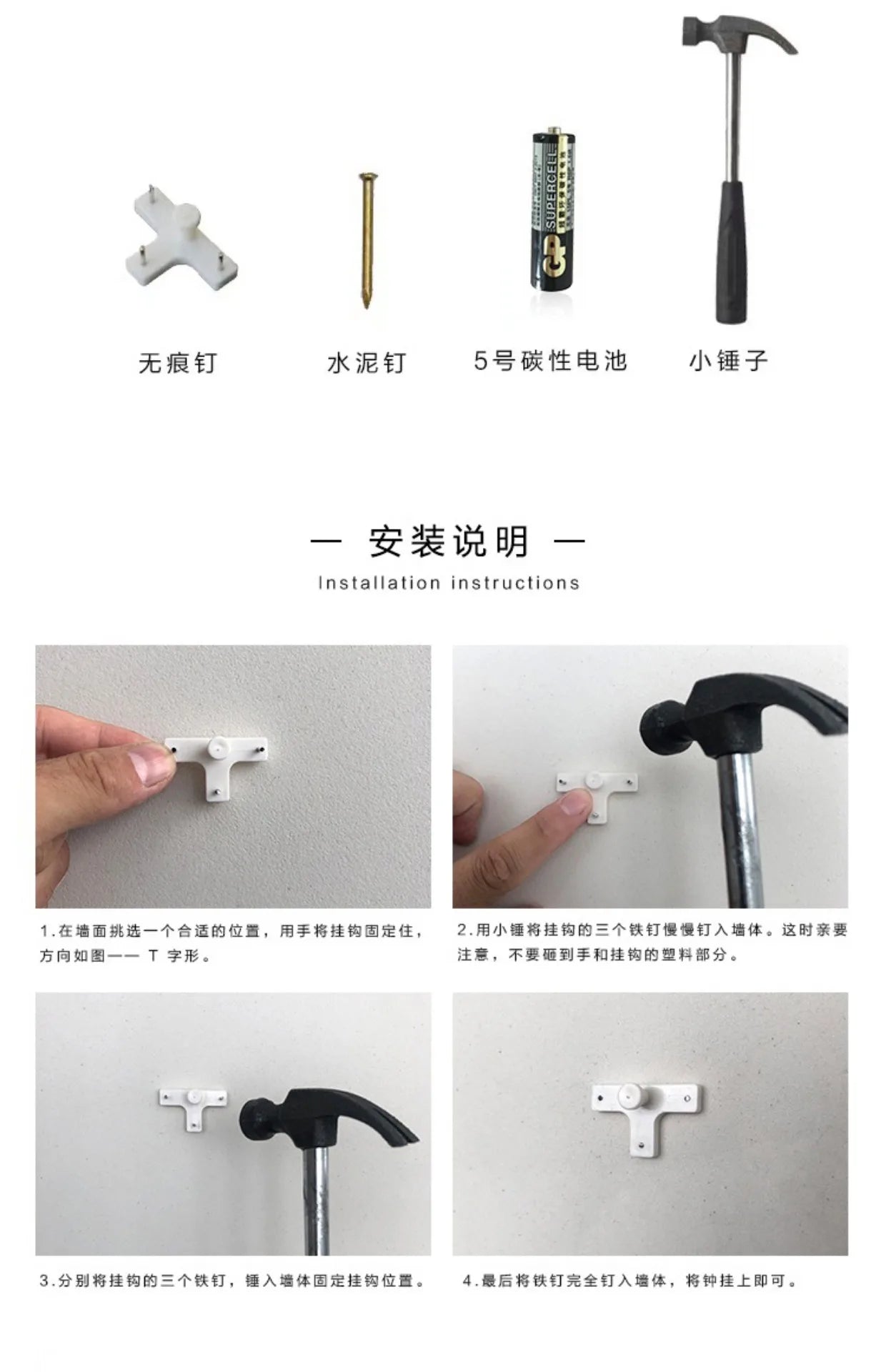 GP SUPERCELL

无痕钉　水泥钉　5号碳性电池　小锤子

— 安装说明 —

Installation instructions

1.在墙面挑选一个合适的位置，用手将挂钩固定住，方向如图—— T 字形。

2.用小锤将挂钩的三个铁钉慢慢钉入墙体。这时亲要注意，不要砸到手和挂钩的塑料部分。

3.分别将挂钩的三个铁钉，锤入墙体固定挂钩位置。

4.最后将铁钉完全钉入墙体，将钟挂上即可。